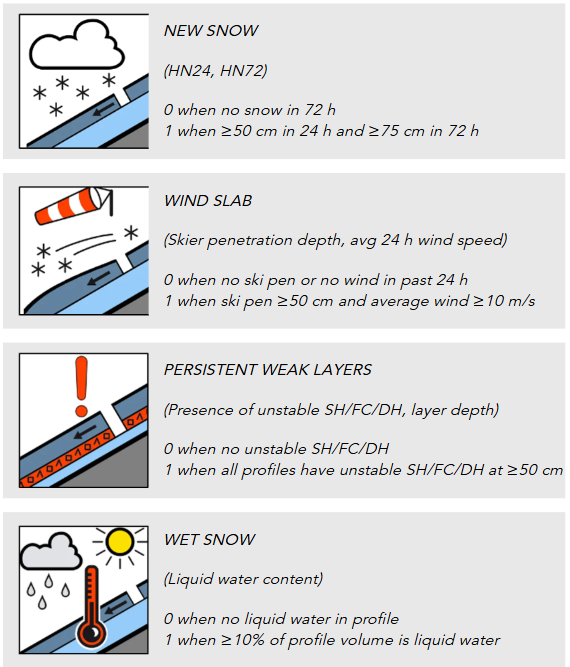 NEW SNOW

(HN24, HN72)

0 when no snow in 72 h
1 when ≥50 cm in 24 h and ≥75 cm in 72 h

WIND SLAB

(Skier penetration depth, avg 24 h wind speed)

0 when no ski pen or no wind in past 24 h
1 when ski pen ≥50 cm and average wind ≥10 m/s

PERSISTENT WEAK LAYERS

(Presence of unstable SH/FC/DH, layer depth)

0 when no unstable SH/FC/DH
1 when all profiles have unstable SH/FC/DH at ≥50 cm

WET SNOW

(Liquid water content)

0 when no liquid water in profile
1 when ≥10% of profile volume is liquid water